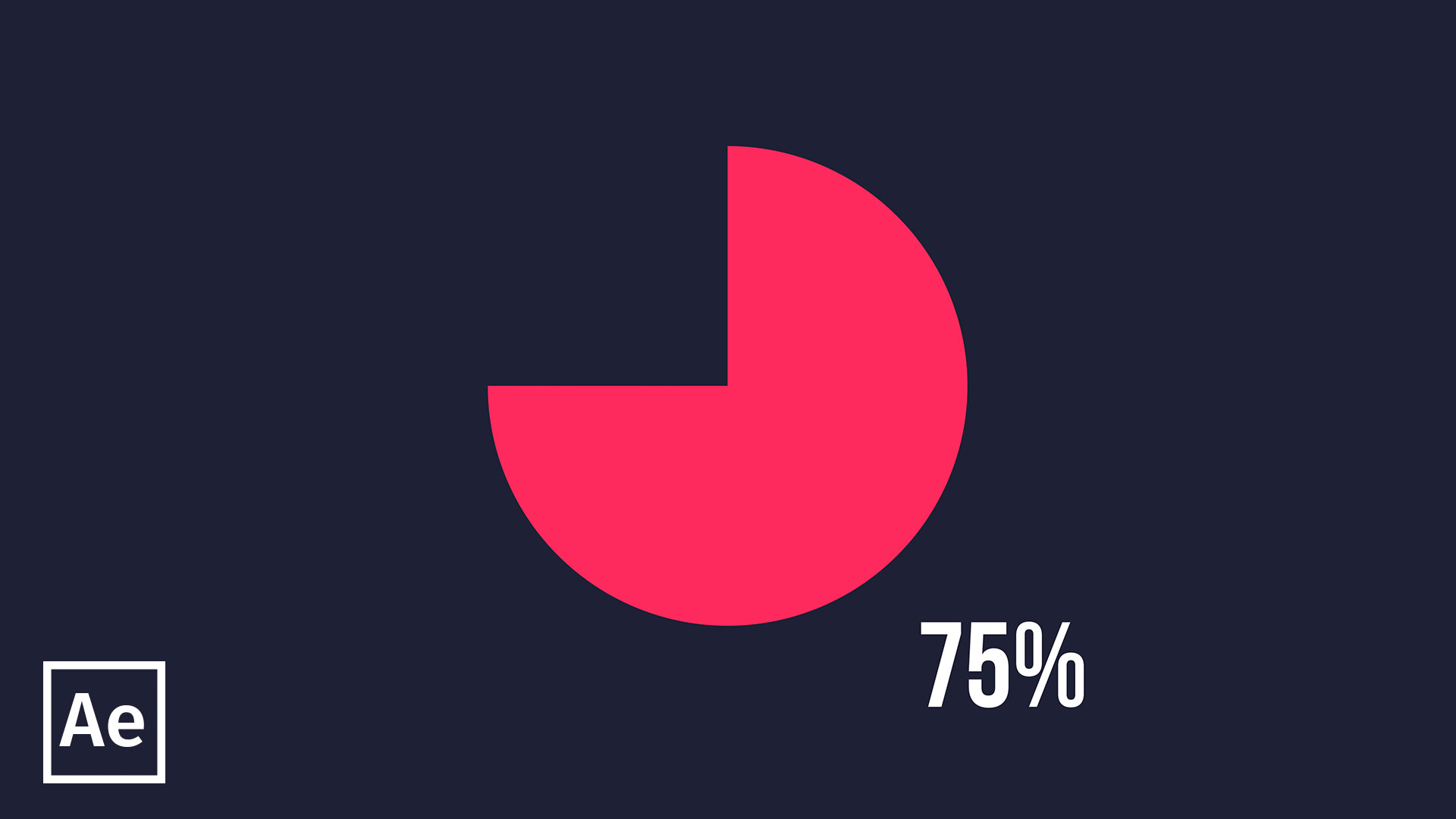 75%

Ae